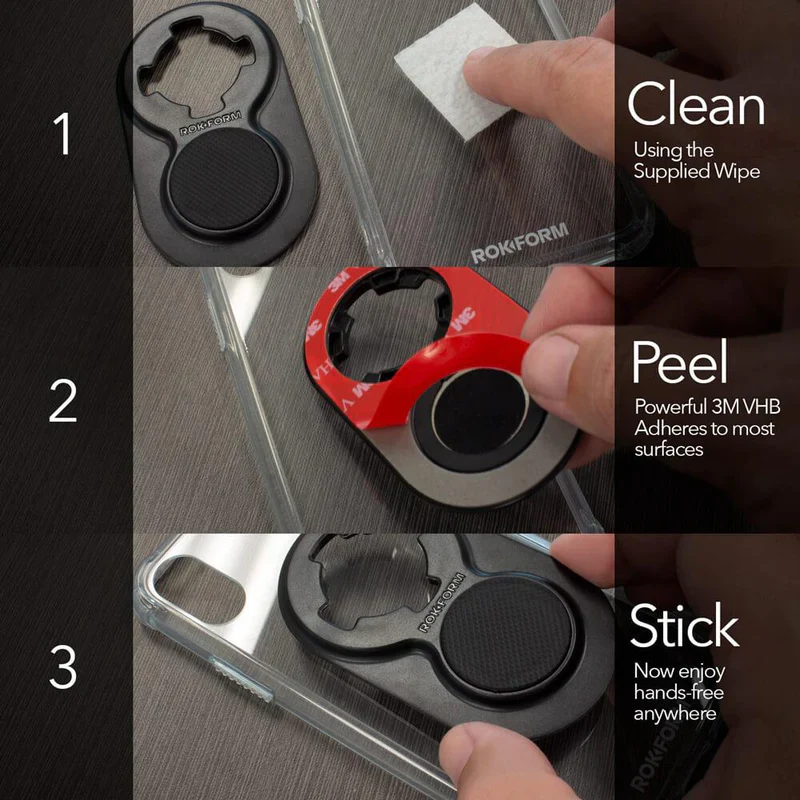 1

ROKFORM

ROKFORM

Clean

Using the Supplied Wipe

2

3M

3M

VHB

Peel

Powerful 3M VHB Adheres to most surfaces

3

ROKFORM

Stick

Now enjoy hands-free anywhere

ROKFORM